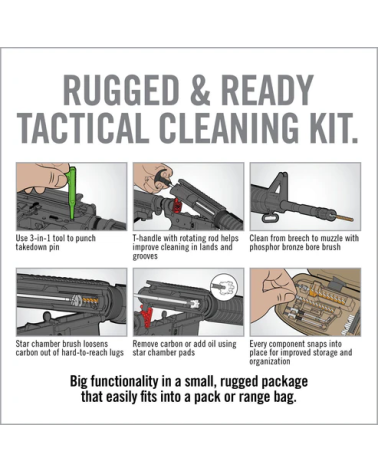 RUGGED & READY TACTICAL CLEANING KIT.

Use 3-in-1 tool to punch takedown pin

T-handle with rotating rod helps improve cleaning in lands and grooves

Clean from breech to muzzle with phosphor bronze bore brush

Star chamber brush loosens carbon out of hard-to-reach lugs

Remove carbon or add oil using star chamber pads

Every component snaps into place for improved storage and organization

Big functionality in a small, rugged package that easily fits into a pack or range bag.