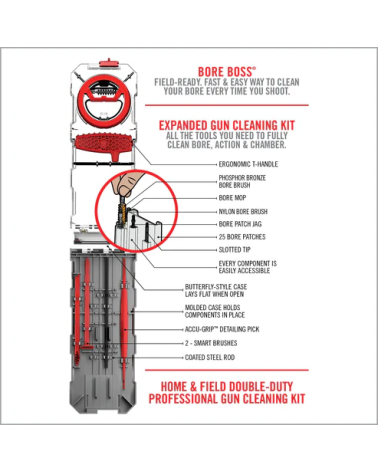 BORE BOSS®
FIELD-READY. FAST & EASY WAY TO CLEAN YOUR BORE EVERY TIME YOU SHOOT.

EXPANDED GUN CLEANING KIT
ALL THE TOOLS YOU NEED TO FULLY CLEAN BORE, ACTION & CHAMBER.

ERGONOMIC T-HANDLE
PHOSPHOR BRONZE BORE BRUSH
BORE MOP
NYLON BORE BRUSH
BORE PATCH JAG
25 BORE PATCHES
SLOTTED TIP
EVERY COMPONENT IS EASILY ACCESSIBLE
BUTTERFLY-STYLE CASE LAYS FLAT WHEN OPEN
MOLDED CASE HOLDS COMPONENTS IN PLACE
ACCU-GRIP™ DETAILING PICK
2 - SMART BRUSHES
COATED STEEL ROD

HOME & FIELD DOUBLE-DUTY PROFESSIONAL GUN CLEANING KIT