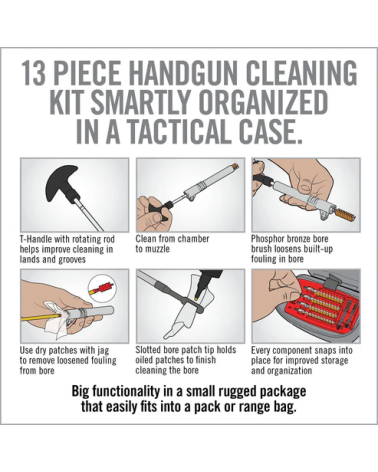 13 PIECE HANDGUN CLEANING KIT SMARTLY ORGANIZED IN A TACTICAL CASE.

T-Handle with rotating rod helps improve cleaning in lands and grooves

Clean from chamber to muzzle

Phosphor bronze bore brush loosens built-up fouling in bore

Use dry patches with jag to remove loosened fouling from bore

Slotted bore patch tip holds oiled patches to finish cleaning the bore

Every component snaps into place for improved storage and organization

Big functionality in a small rugged package that easily fits into a pack or range bag.