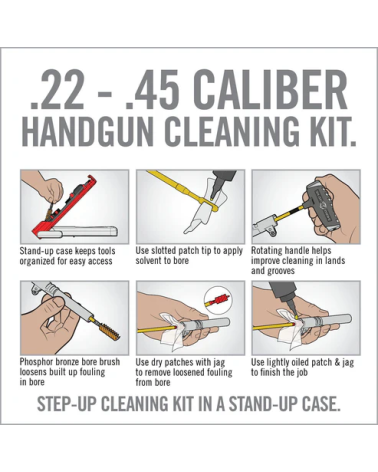 .22 - .45 CALIBER
HANDGUN CLEANING KIT.

Stand-up case keeps tools organized for easy access

Use slotted patch tip to apply solvent to bore

Rotating handle helps improve cleaning in lands and grooves

Phosphor bronze bore brush loosens built up fouling in bore

Use dry patches with jag to remove loosened fouling from bore

Use lightly oiled patch & jag to finish the job

STEP-UP CLEANING KIT IN A STAND-UP CASE.