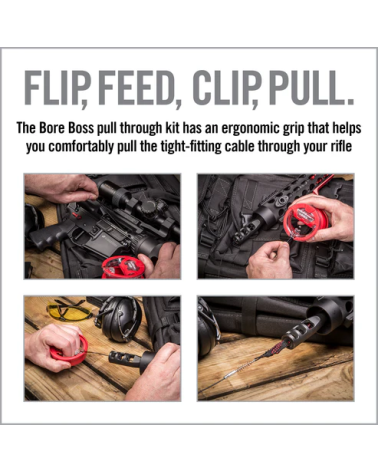 FLIP, FEED, CLIP, PULL.

The Bore Boss pull through kit has an ergonomic grip that helps you comfortably pull the tight-fitting cable through your rifle